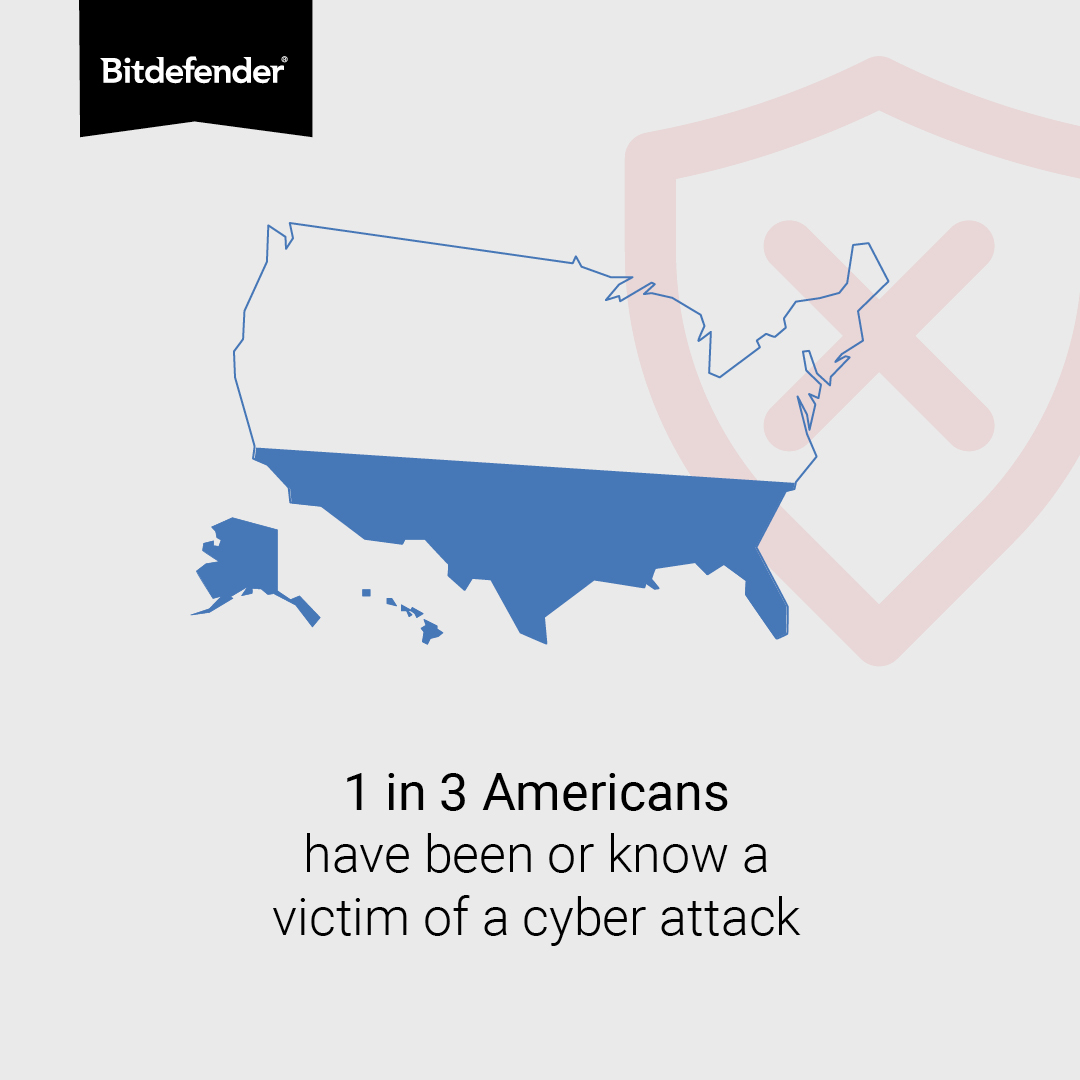 Bitdefender®

1 in 3 Americans
have been or know a victim of a cyber attack